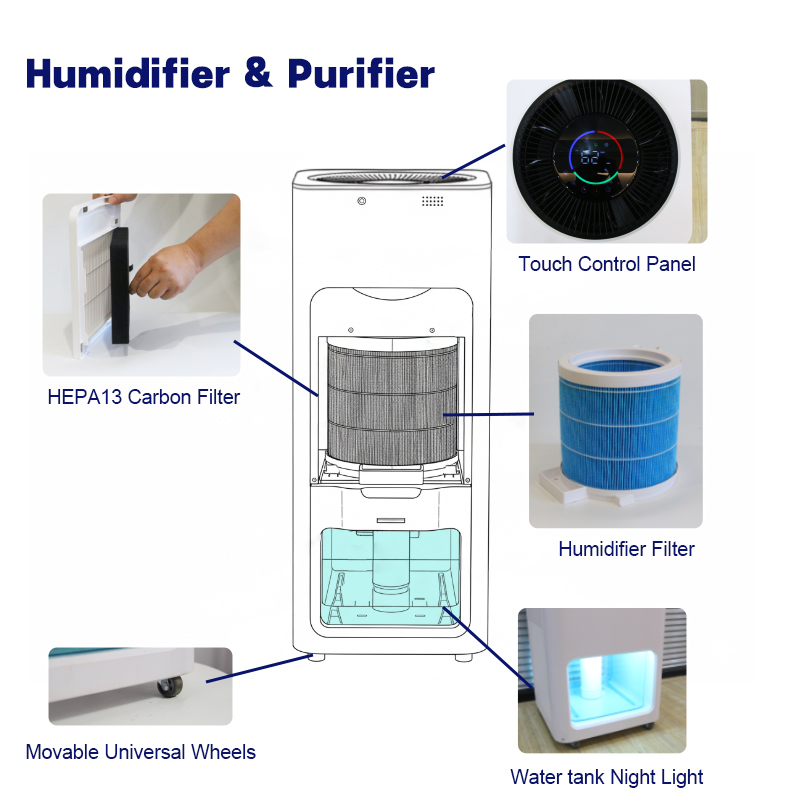 Humidifier & Purifier

62

Touch Control Panel

HEPA13 Carbon Filter

Humidifier Filter

Movable Universal Wheels

Water tank Night Light