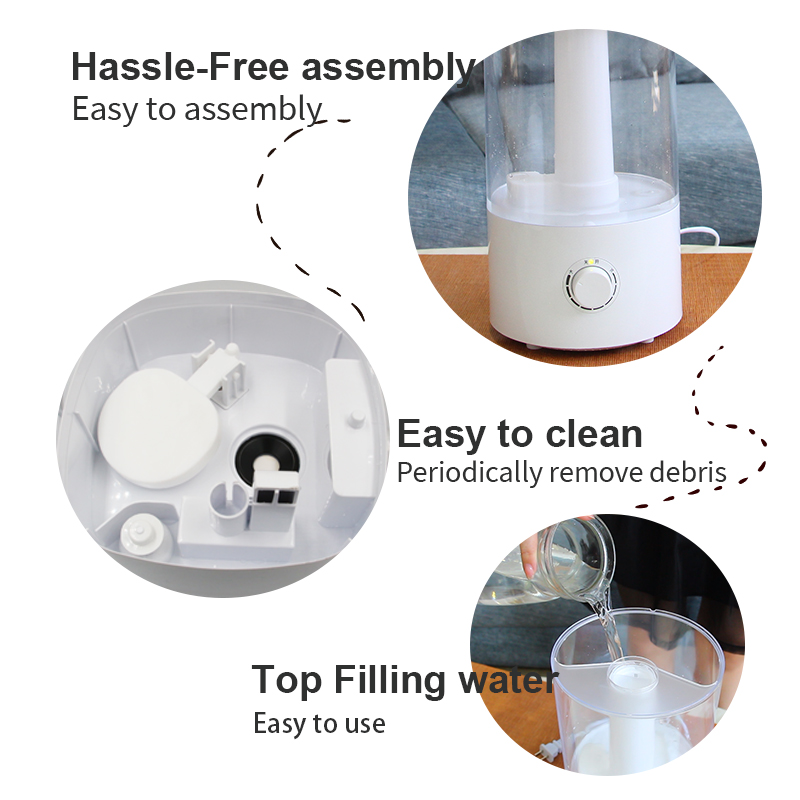 Hassle-Free assembly
Easy to assembly

Easy to clean
Periodically remove debris

Top Filling water
Easy to use