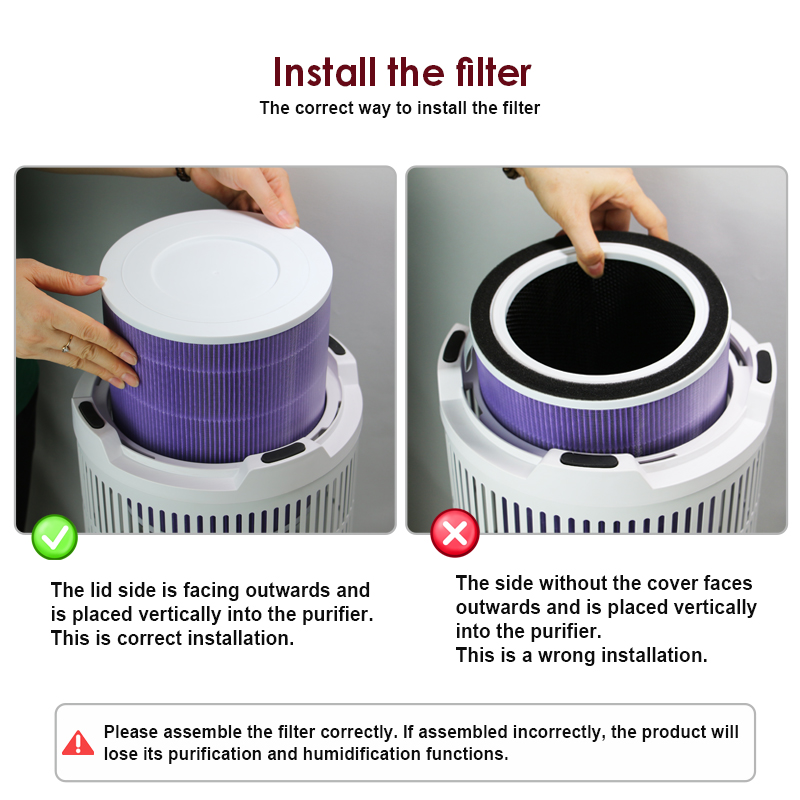 Install the filter
The correct way to install the filter

The lid side is facing outwards and is placed vertically into the purifier.
This is correct installation.

The side without the cover faces outwards and is placed vertically into the purifier.
This is a wrong installation.

Please assemble the filter correctly. If assembled incorrectly, the product will lose its purification and humidification functions.